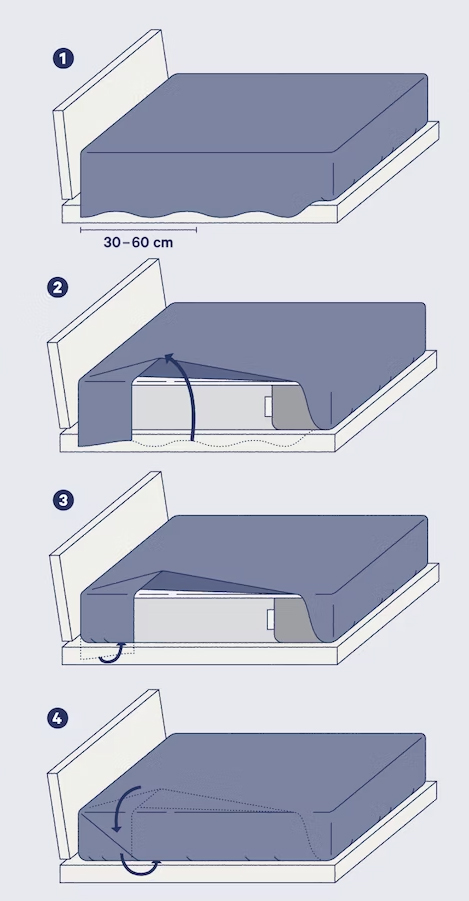 1

30–60 cm

2

3

4